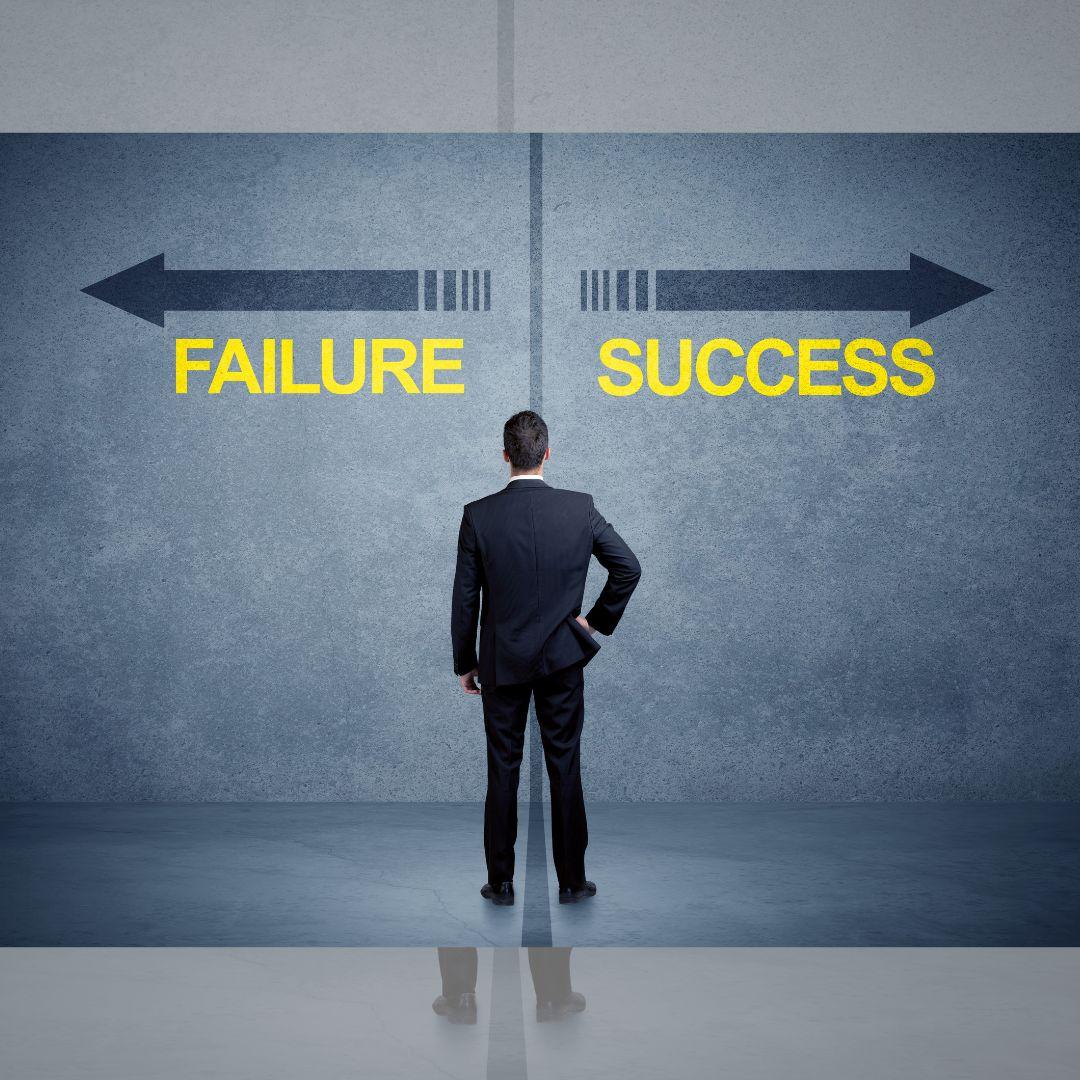 FAILURE SUCCESS